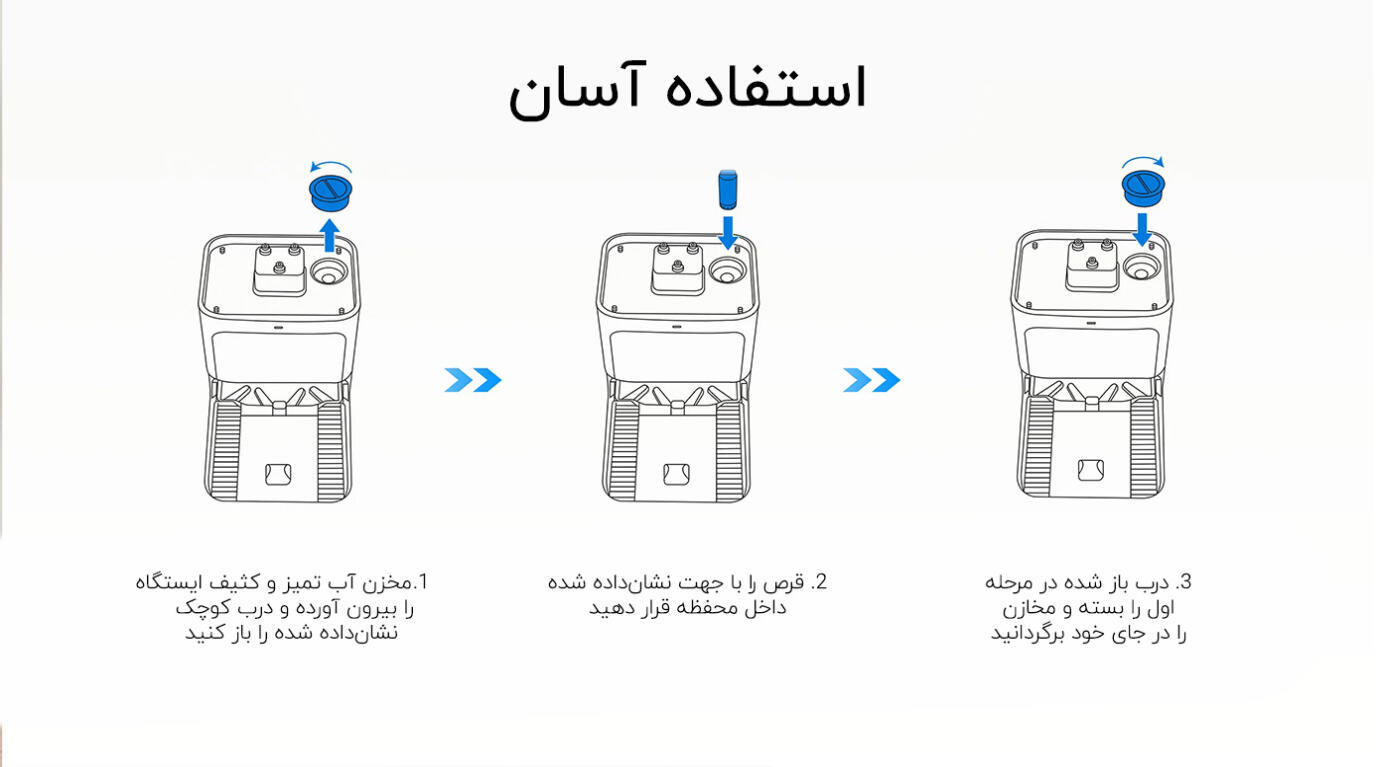 استفاده آسان

1.مخزن آب تمیز و کثیف ایستگاه را بیرون آورده و درب کوچک نشان‌داده شده را باز کنید

2. قرص را با جهت نشان‌داده شده داخل محفظه قرار دهید

3. درب باز شده در مرحله اول را بسته و مخازن را در جای خود برگردانید